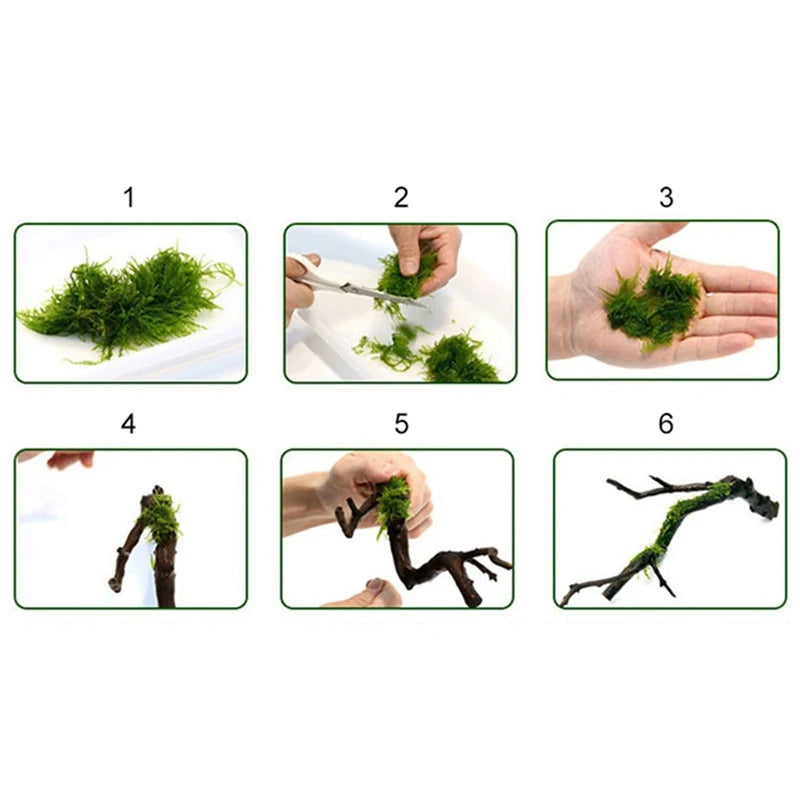 1

2

3

4

5

6